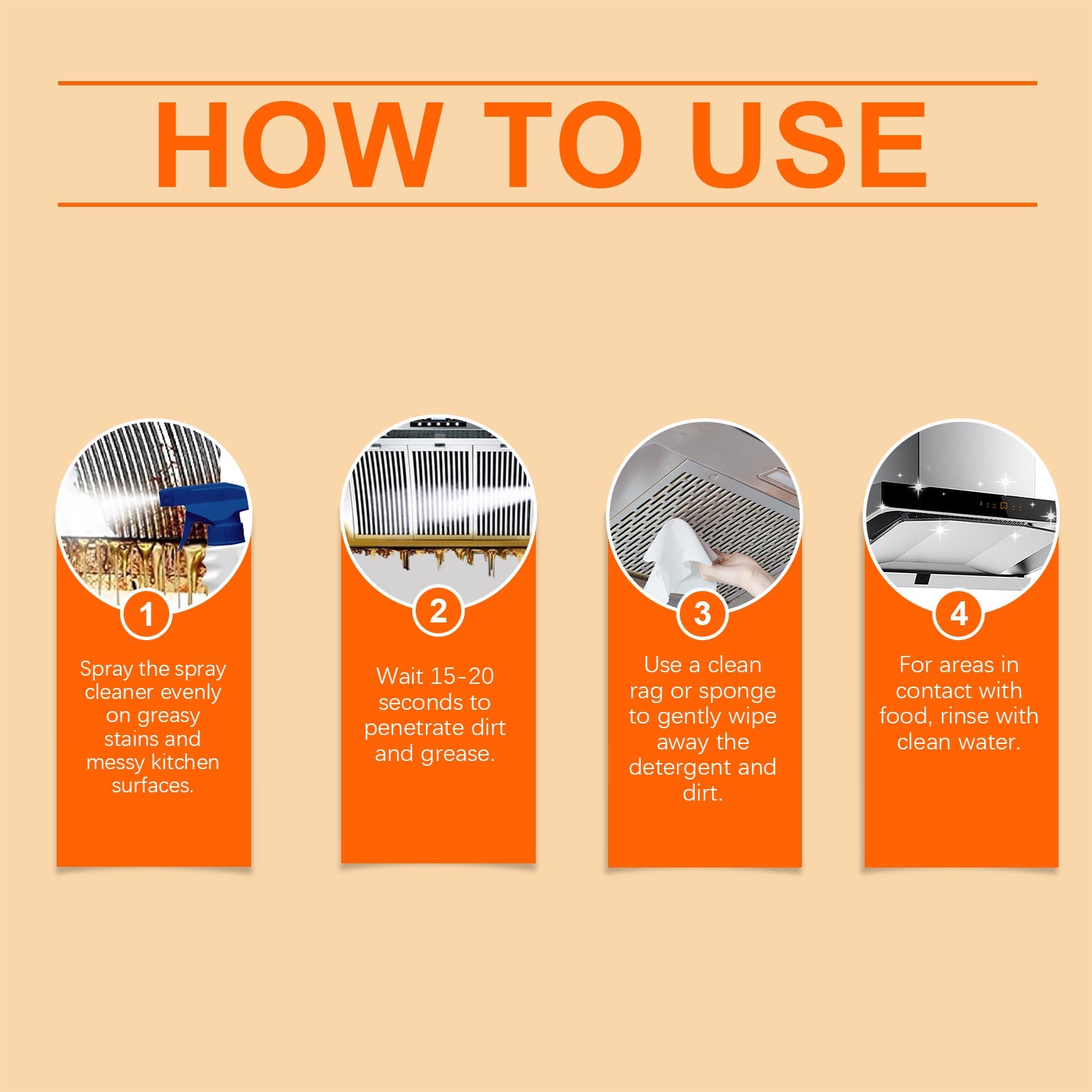 HOW TO USE

1

Spray the spray cleaner evenly on greasy stains and messy kitchen surfaces.

2

Wait 15-20 seconds to penetrate dirt and grease.

3

Use a clean rag or sponge to gently wipe away the detergent and dirt.

4

For areas in contact with food, rinse with clean water.