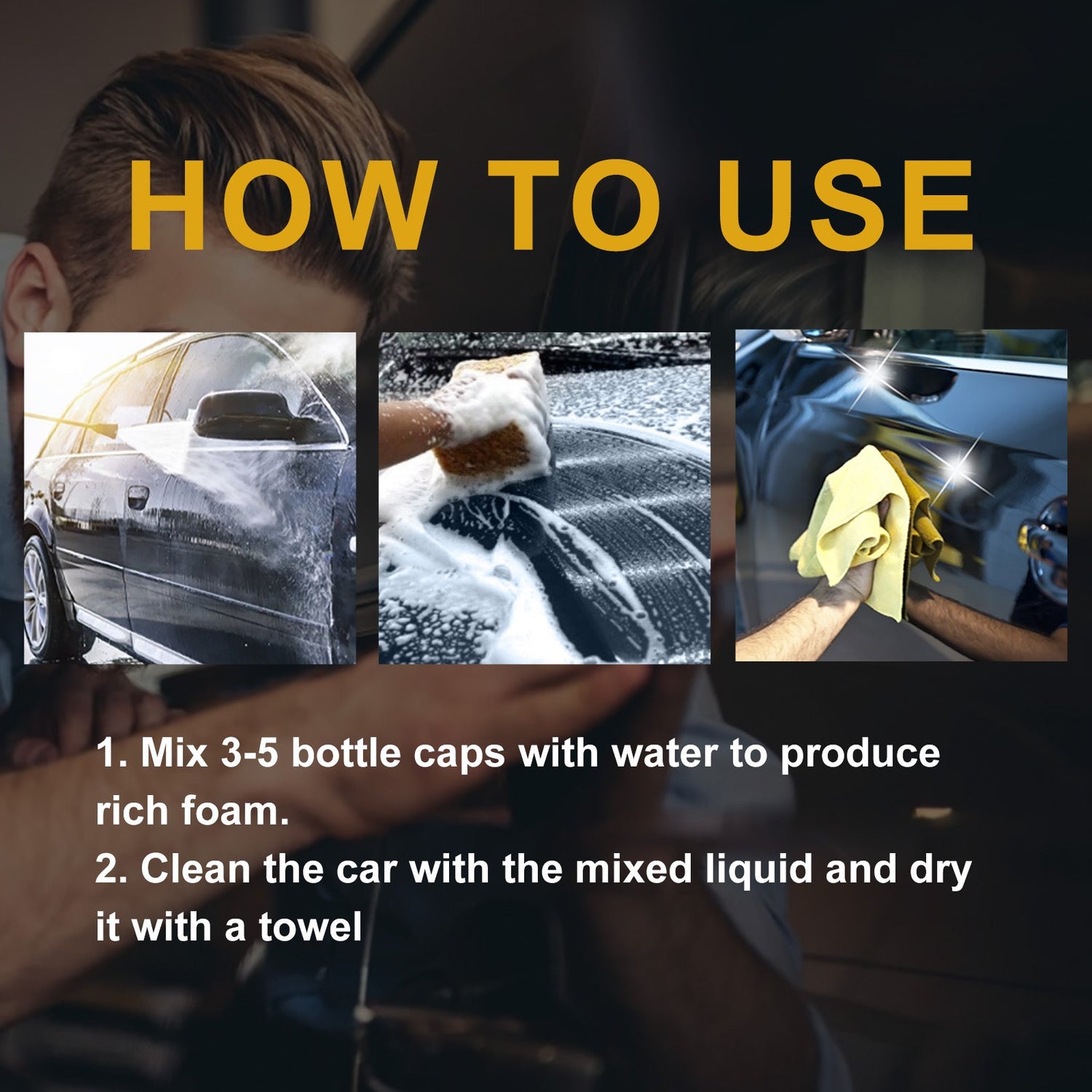 HOW TO USE

1. Mix 3-5 bottle caps with water to produce rich foam.
2. Clean the car with the mixed liquid and dry it with a towel