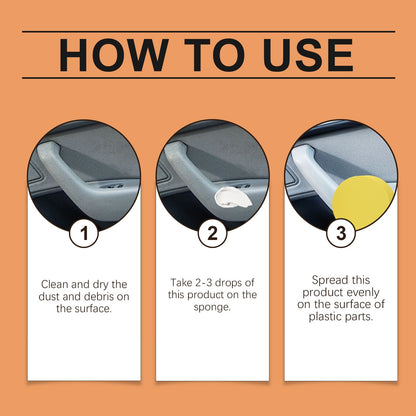 HOW TO USE

1

Clean and dry the dust and debris on the surface.

2

Take 2-3 drops of this product on the sponge.

3

Spread this product evenly on the surface of plastic parts.