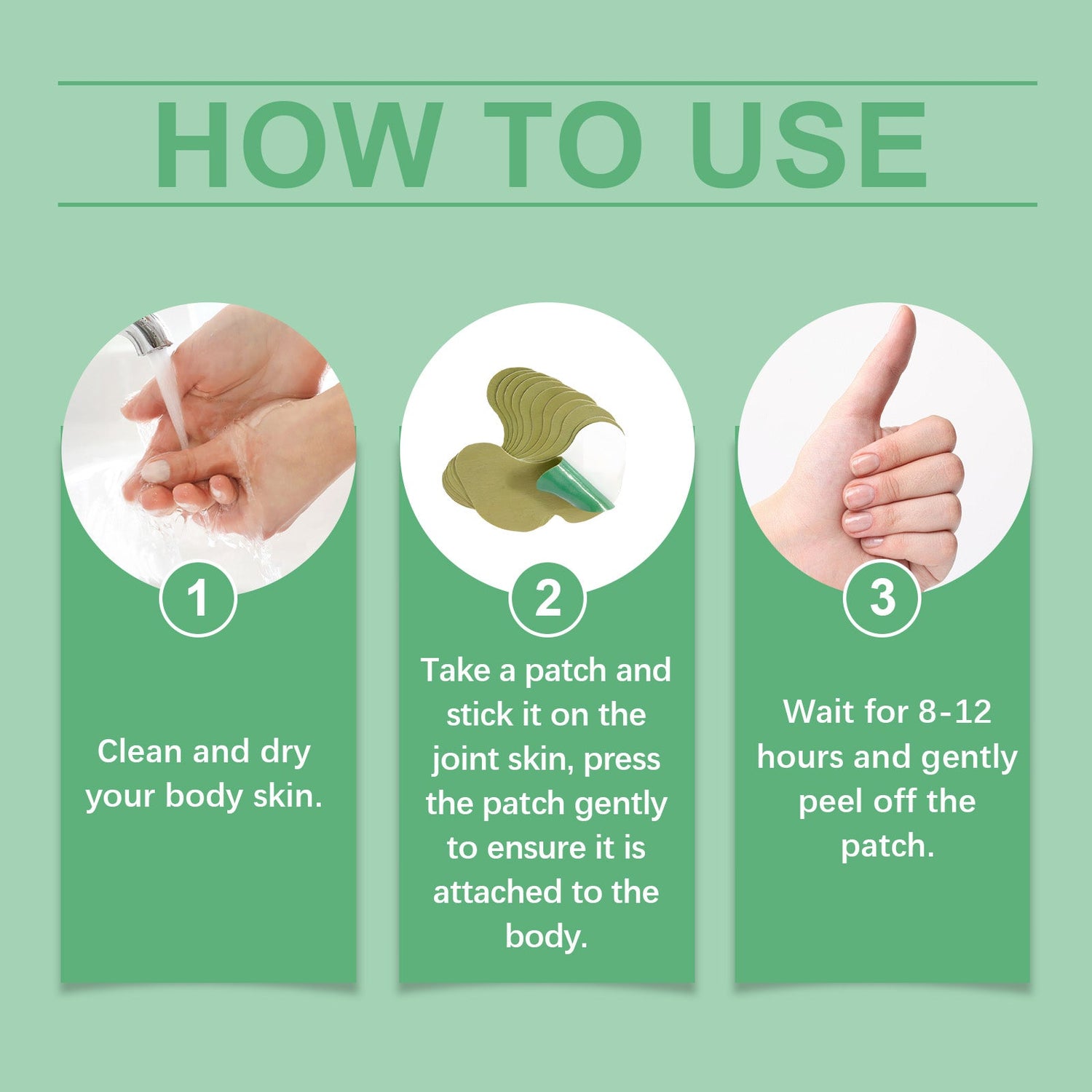 HOW TO USE

1

Clean and dry your body skin.

2

Take a patch and stick it on the joint skin, press the patch gently to ensure it is attached to the body.

3

Wait for 8-12 hours and gently peel off the patch.