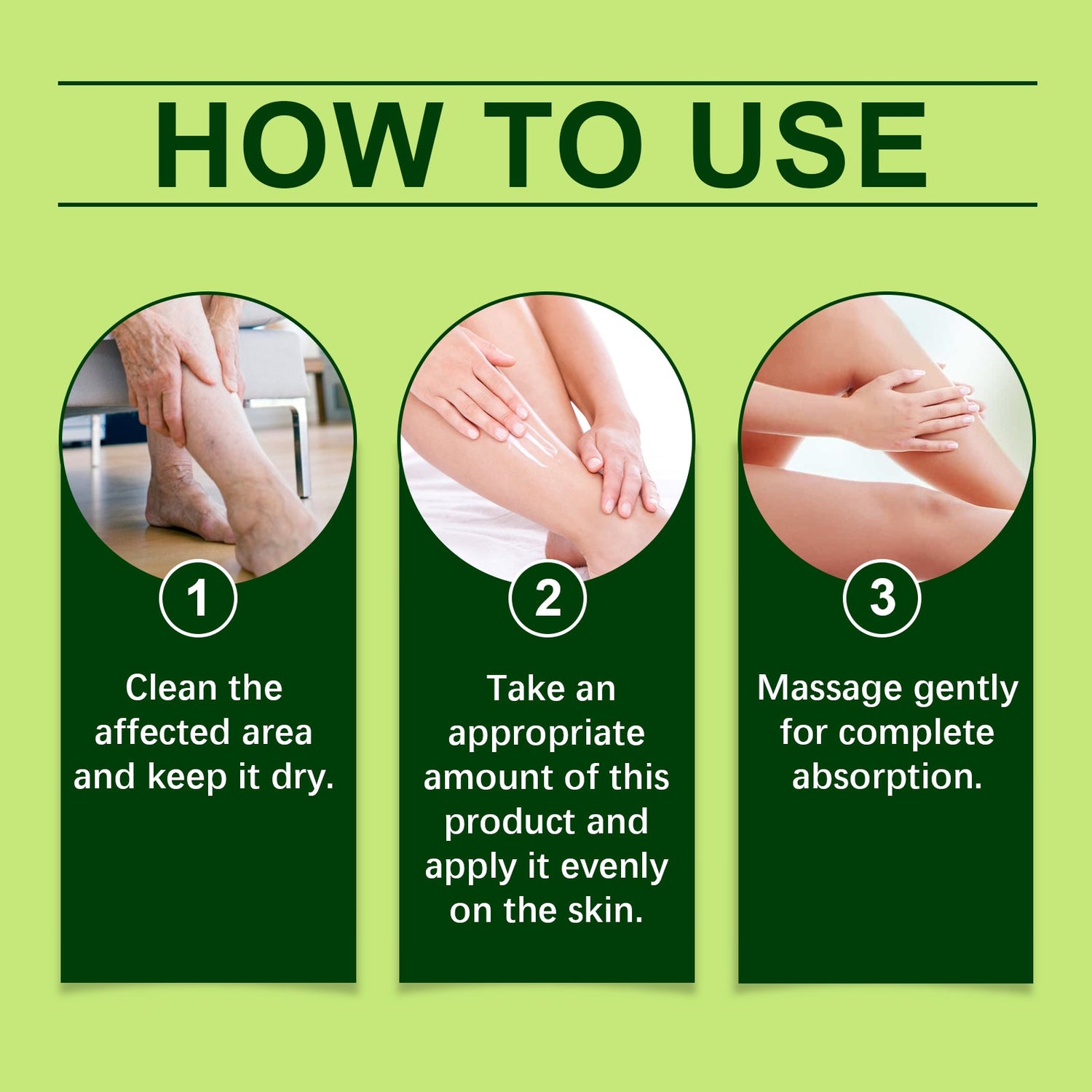 HOW TO USE

1

Clean the affected area and keep it dry.

2

Take an appropriate amount of this product and apply it evenly on the skin.

3

Massage gently for complete absorption.