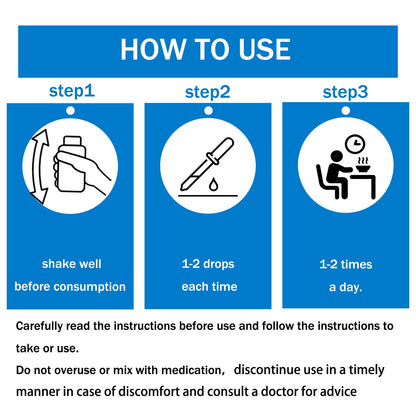 HOW TO USE

step1

shake well
before consumption

step2

1-2 drops
each time

step3

1-2 times
a day.

Carefully read the instructions before use and follow the instructions to take or use.

Do not overuse or mix with medication， discontinue use in a timely manner in case of discomfort and consult a doctor for advice