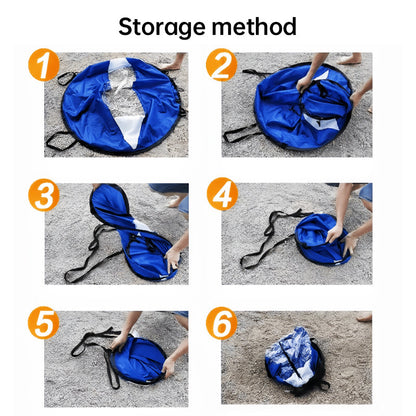 Storage method

1

2

3

4

5

6