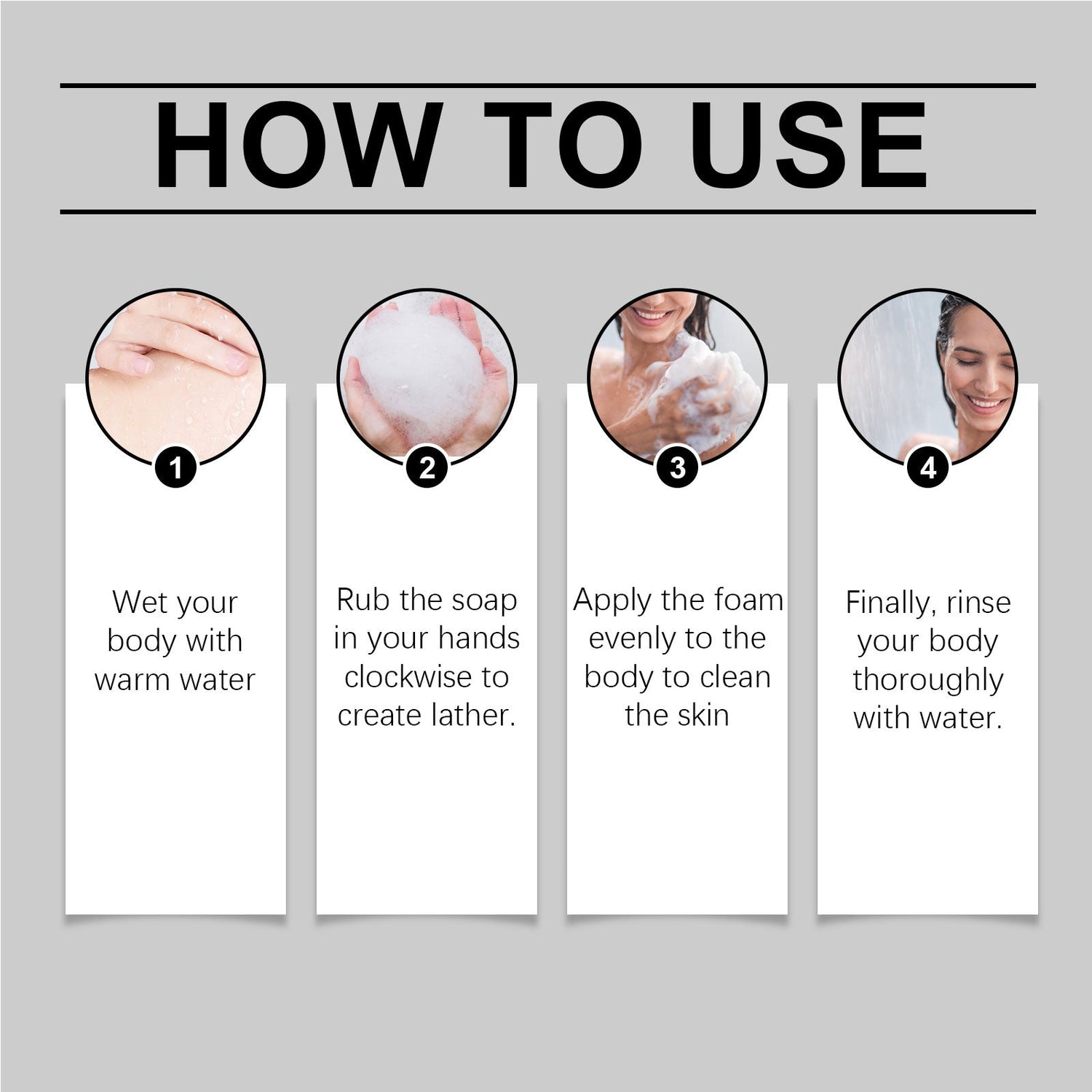 HOW TO USE

1

Wet your body with warm water

2

Rub the soap in your hands clockwise to create lather.

3

Apply the foam evenly to the body to clean the skin

4

Finally, rinse your body thoroughly with water.