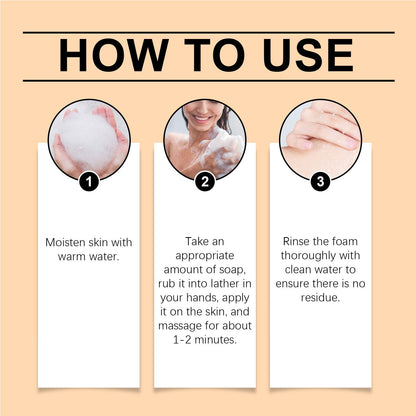 HOW TO USE

1

Moisten skin with warm water.

2

Take an appropriate amount of soap, rub it into lather in your hands, apply it on the skin, and massage for about 1-2 minutes.

3

Rinse the foam thoroughly with clean water to ensure there is no residue.