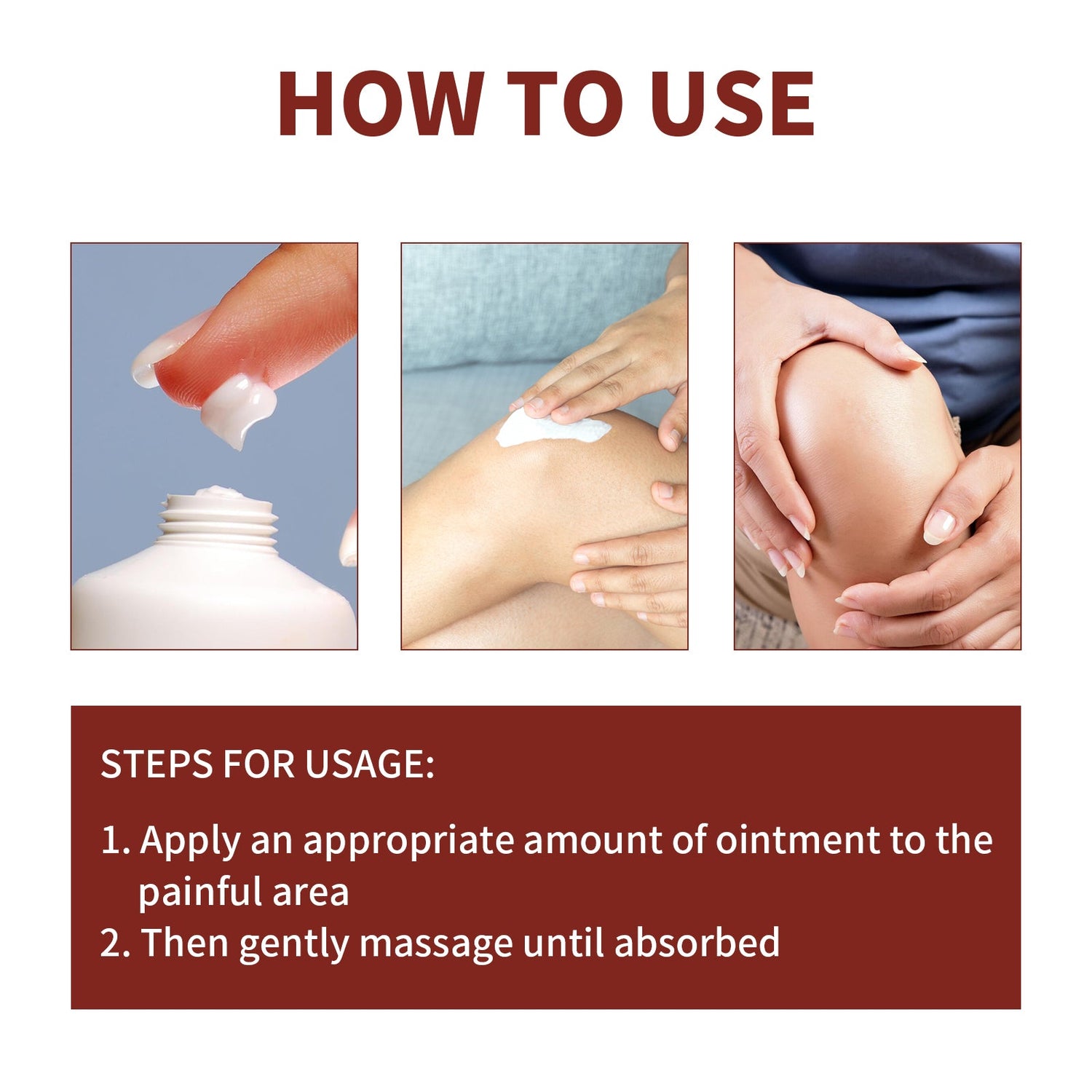 HOW TO USE

STEPS FOR USAGE:

1. Apply an appropriate amount of ointment to the painful area
2. Then gently massage until absorbed