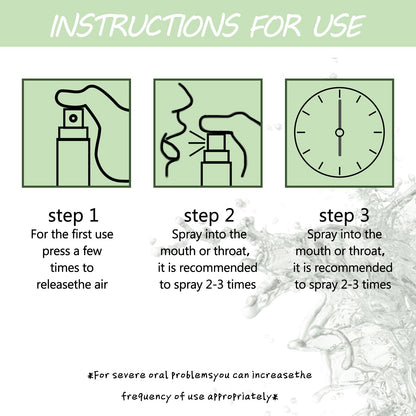 INSTRUCTIONS FOR USE

step 1
For the first use press a few times to releasethe air

step 2
Spray into the mouth or throat, it is recommended to spray 2-3 times

step 3
Spray into the mouth or throat, it is recommended to spray 2-3 times

*For severe oral problemsyou can increasethe frequency of use appropriately*