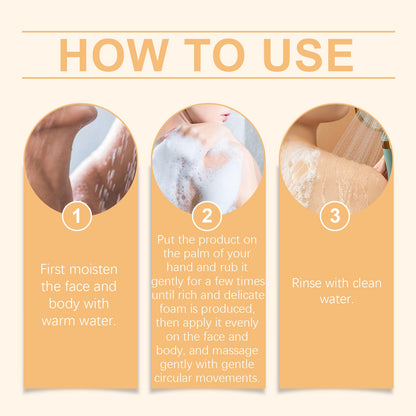 HOW TO USE

1

First moisten the face and body with warm water.

2

Put the product on the palm of your hand and rub it gently for a few times until rich and delicate foam is produced, then apply it evenly on the face and body, and massage gently with gentle circular movements.

3

Rinse with clean water.